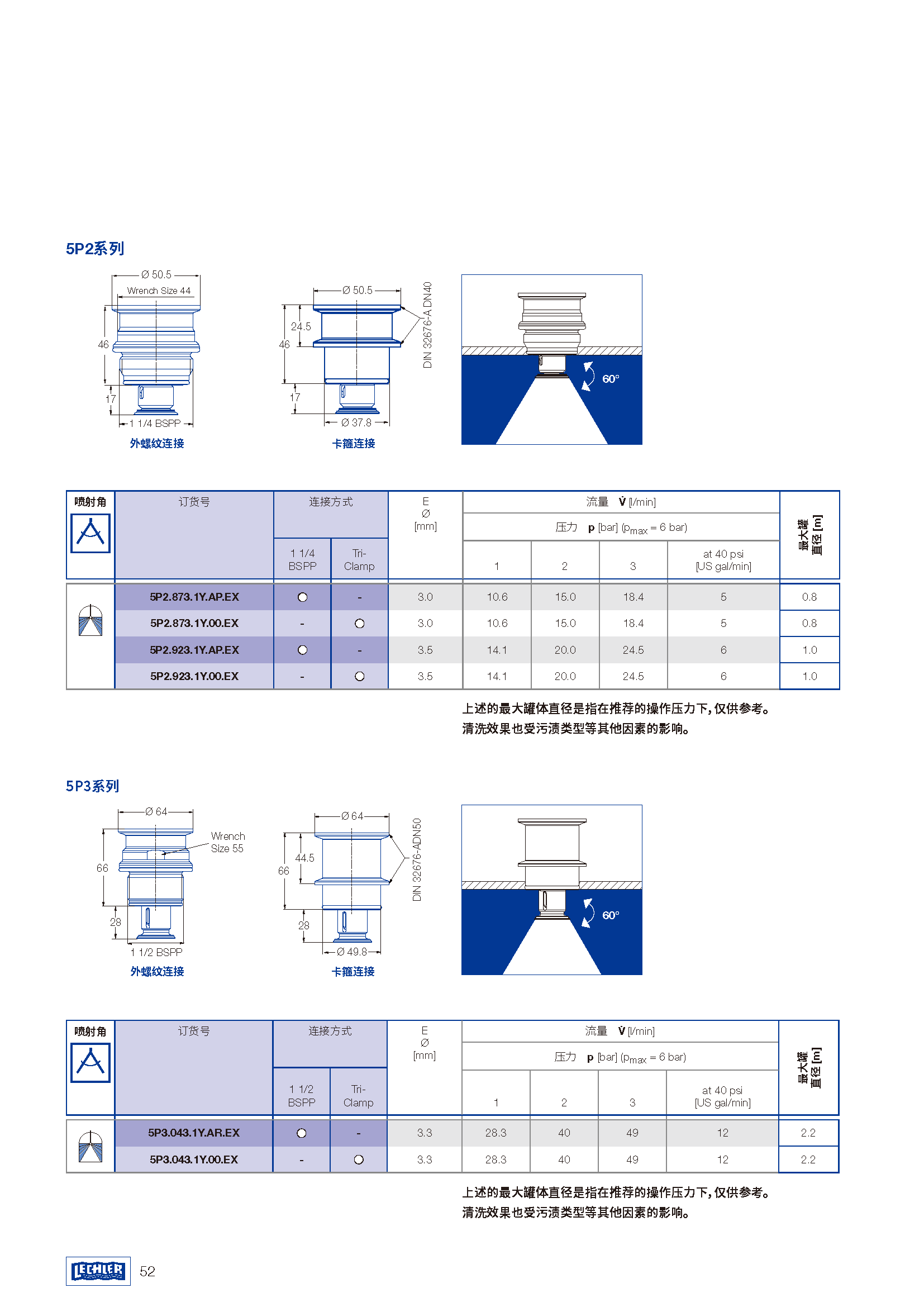 5P2系列

Ø 50.5
Wrench Size 44
46
17
1 1/4 BSPP
外螺纹连接

Ø 50.5
24.5
46
17
Ø 37.8
DIN 32676-A DN40
卡箍连接

60°

| 喷射角 | 订货号 | 连接方式 1 1/4 BSPP | 连接方式 Tri-Clamp | E Ø [mm] | 流量 $\dot{V}$ [l/min] 压力 p [bar] ($p_{max}$ = 6 bar) 1 | 2 | 3 | at 40 psi [US gal/min] | 最大罐直径 [m] |
|---|---|---|---|---|---|---|---|---|---|
| | 5P2.873.1Y.AP.EX | ○ | - | 3.0 | 10.6 | 15.0 | 18.4 | 5 | 0.8 |
| | 5P2.873.1Y.00.EX | - | ○ | 3.0 | 10.6 | 15.0 | 18.4 | 5 | 0.8 |
| | 5P2.923.1Y.AP.EX | ○ | - | 3.5 | 14.1 | 20.0 | 24.5 | 6 | 1.0 |
| | 5P2.923.1Y.00.EX | - | ○ | 3.5 | 14.1 | 20.0 | 24.5 | 6 | 1.0 |

上述的最大罐体直径是指在推荐的操作压力下，仅供参考。
清洗效果也受污渍类型等其他因素的影响。

5P3系列

Ø 64
Wrench Size 55
66
28
1 1/2 BSPP
外螺纹连接

Ø 64
44.5
66
28
Ø 49.8
DIN 32676-ADN50
卡箍连接

60°

| 喷射角 | 订货号 | 连接方式 1 1/2 BSPP | 连接方式 Tri-Clamp | E Ø [mm] | 流量 $\dot{V}$ [l/min] 压力 p [bar] ($p_{max}$ = 6 bar) 1 | 2 | 3 | at 40 psi [US gal/min] | 最大罐直径 [m] |
|---|---|---|---|---|---|---|---|---|---|
| | 5P3.043.1Y.AR.EX | ○ | - | 3.3 | 28.3 | 40 | 49 | 12 | 2.2 |
| | 5P3.043.1Y.00.EX | - | ○ | 3.3 | 28.3 | 40 | 49 | 12 | 2.2 |

上述的最大罐体直径是指在推荐的操作压力下，仅供参考。
清洗效果也受污渍类型等其他因素的影响。

LECHLER 52