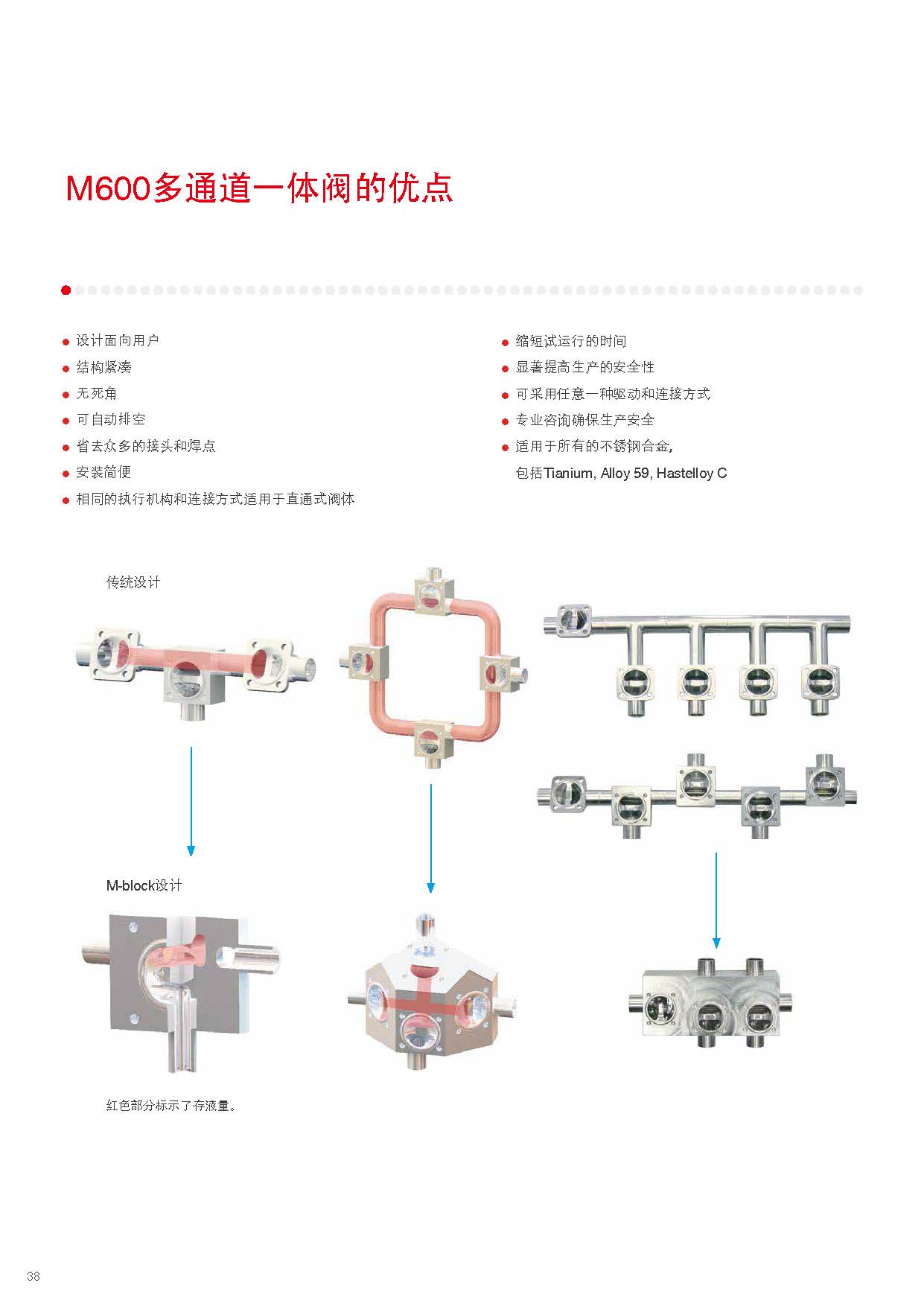 M600多通道一体阀的优点

- 设计面向用户
- 结构紧凑
- 无死角
- 可自动排空
- 省去众多的接头和焊点
- 安装简便
- 相同的执行机构和连接方式适用于直通式阀体

- 缩短试运行的时间
- 显著提高生产的安全性
- 可采用任意一种驱动和连接方式
- 专业咨询确保生产安全
- 适用于所有的不锈钢合金,
包括Tianium, Alloy 59, Hastelloy C

传统设计

M-block设计

红色部分标示了存液量。

38